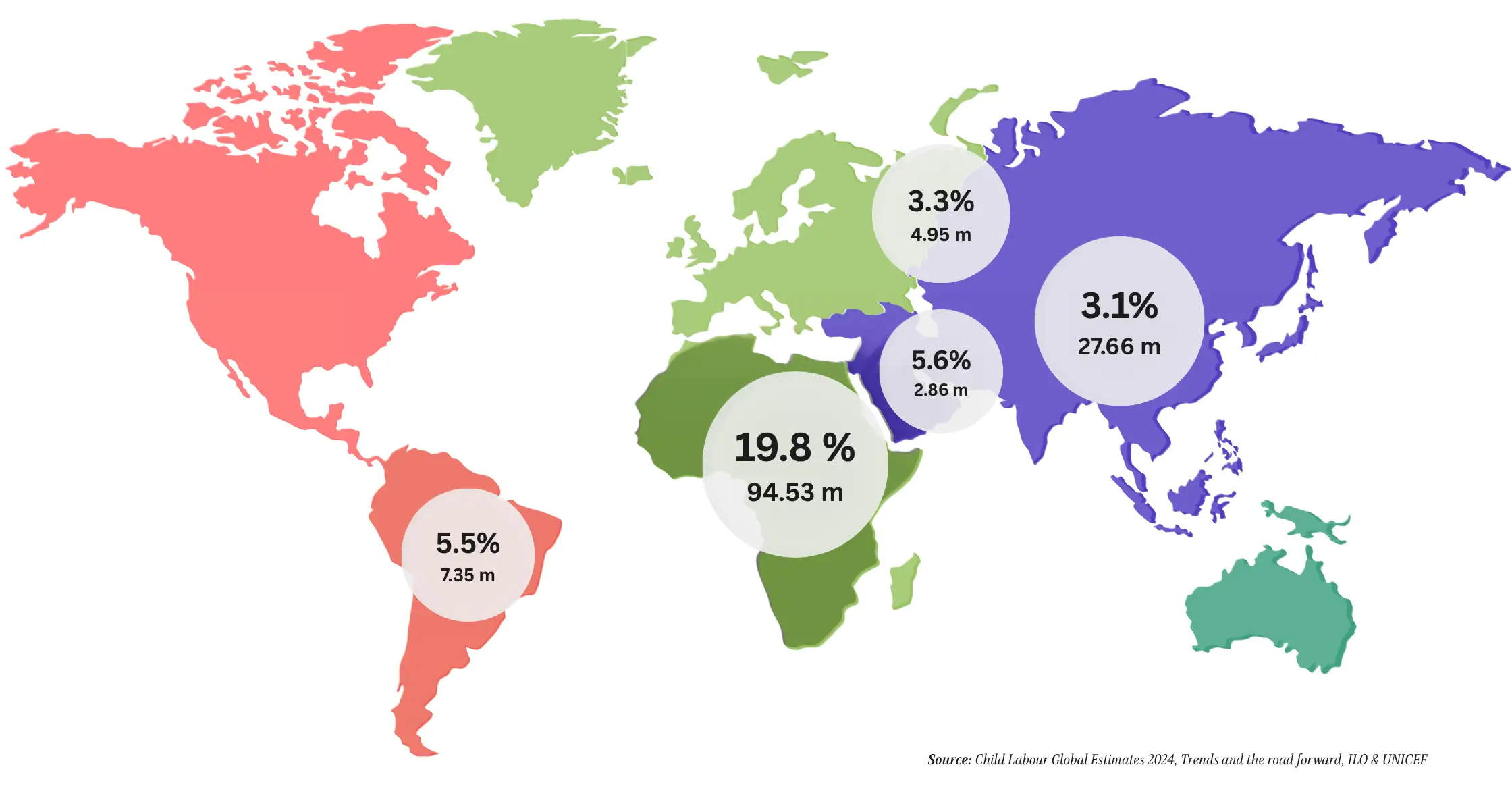 3.3%
4.95 m

3.1%
27.66 m

5.6%
2.86 m

19.8 %
94.53 m

5.5%
7.35 m

Source: Child Labour Global Estimates 2024, Trends and the road forward, ILO & UNICEF